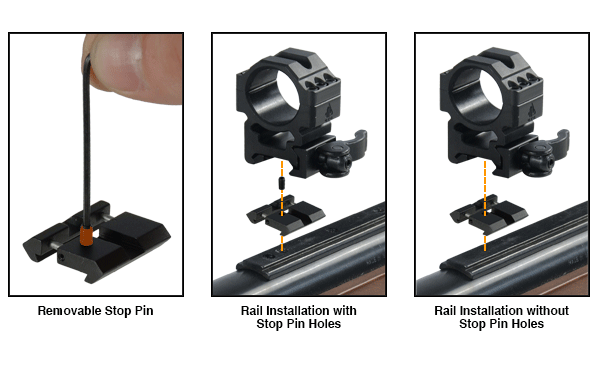 Removable Stop Pin

Rail Installation with Stop Pin Holes

Rail Installation without Stop Pin Holes