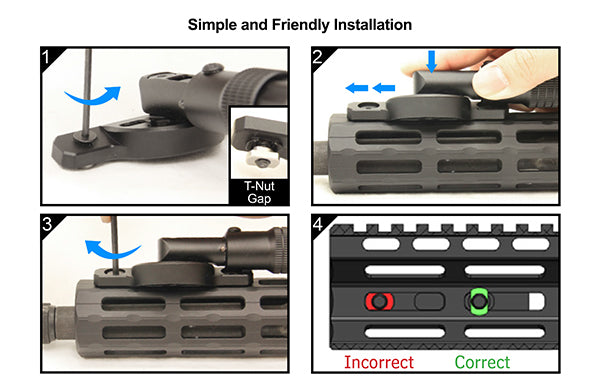 Simple and Friendly Installation

1

T-Nut Gap

2

3

4

Incorrect

Correct