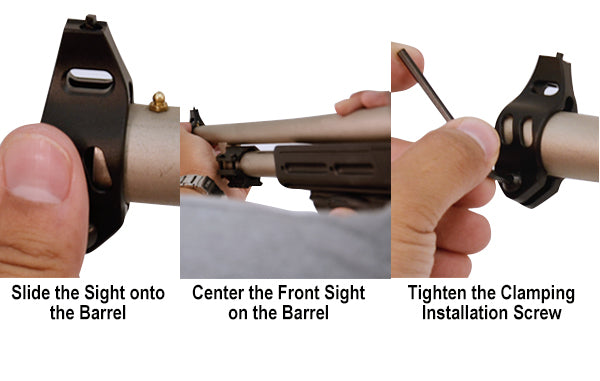 Slide the Sight onto the Barrel

Center the Front Sight on the Barrel

Tighten the Clamping Installation Screw